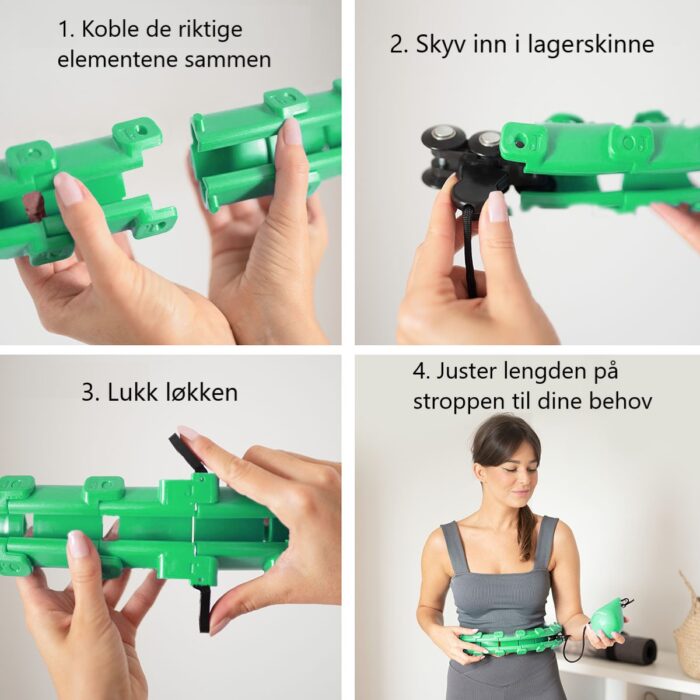 1. Koble de riktige elementene sammen

2. Skyv inn i lagerskinne

3. Lukk løkken

4. Juster lengden på stroppen til dine behov