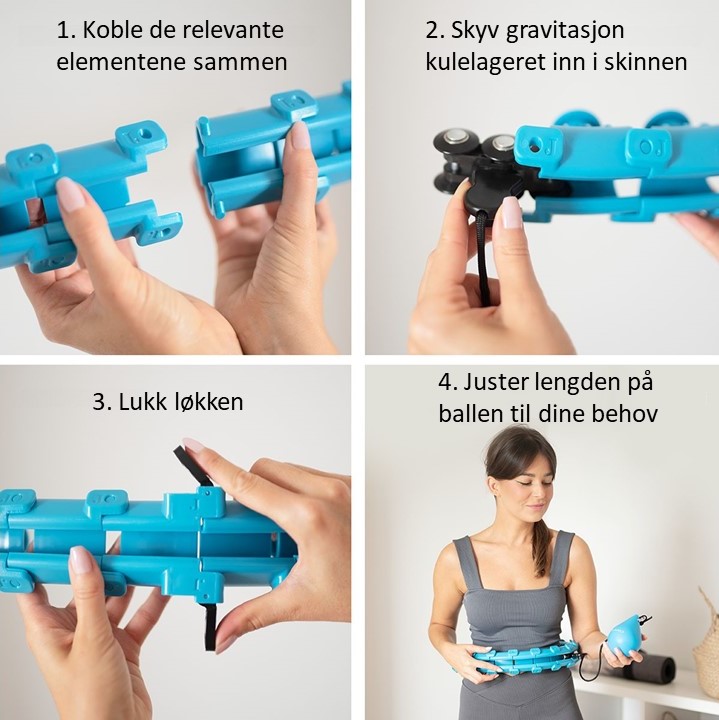 1. Koble de relevante elementene sammen

2. Skyv gravitasjon kulelageret inn i skinnen

3. Lukk løkken

4. Juster lengden på ballen til dine behov